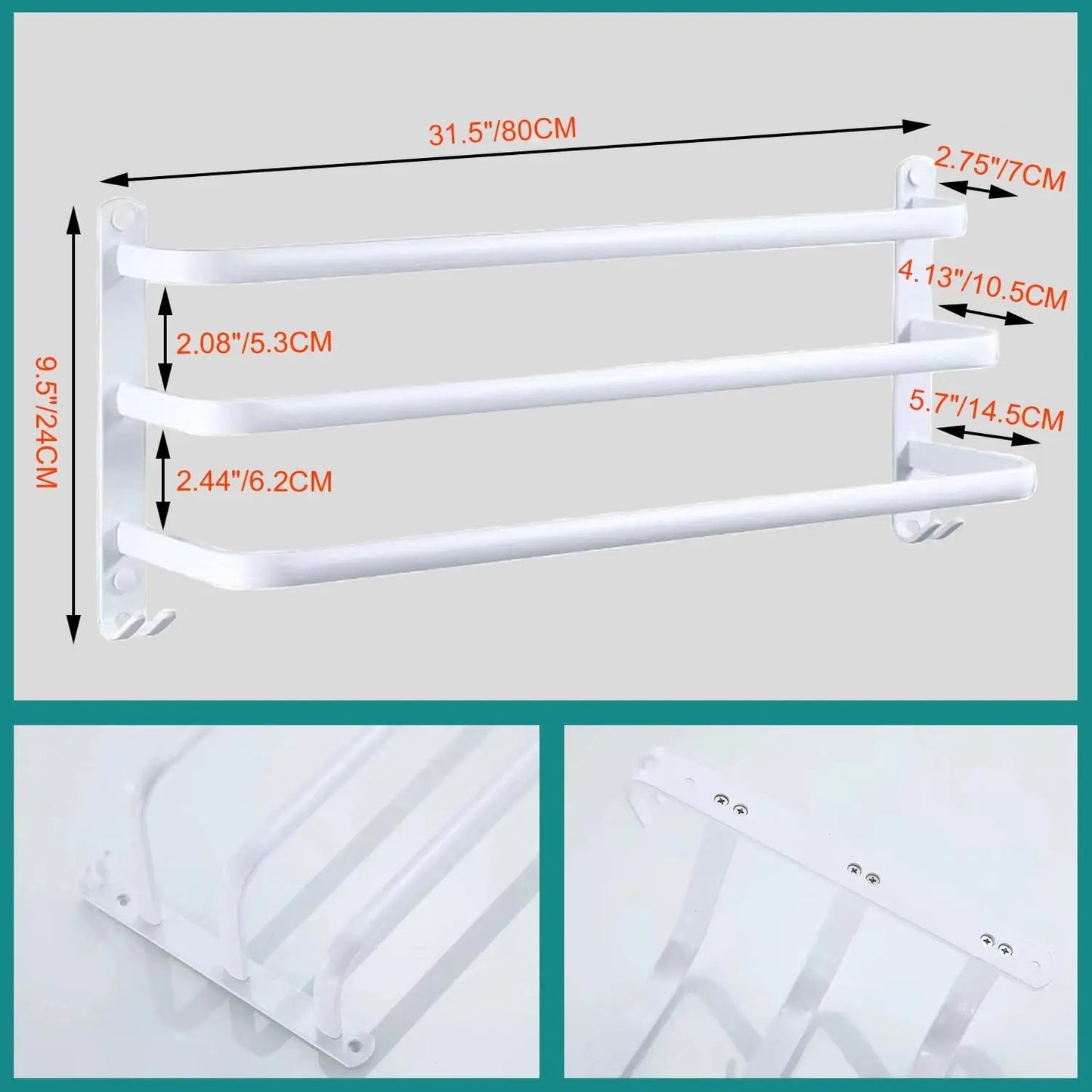 31.5"/80CM

2.75"/7CM

4.13"/10.5CM

5.7"/14.5CM

9.5"/24CM

2.08"/5.3CM

2.44"/6.2CM