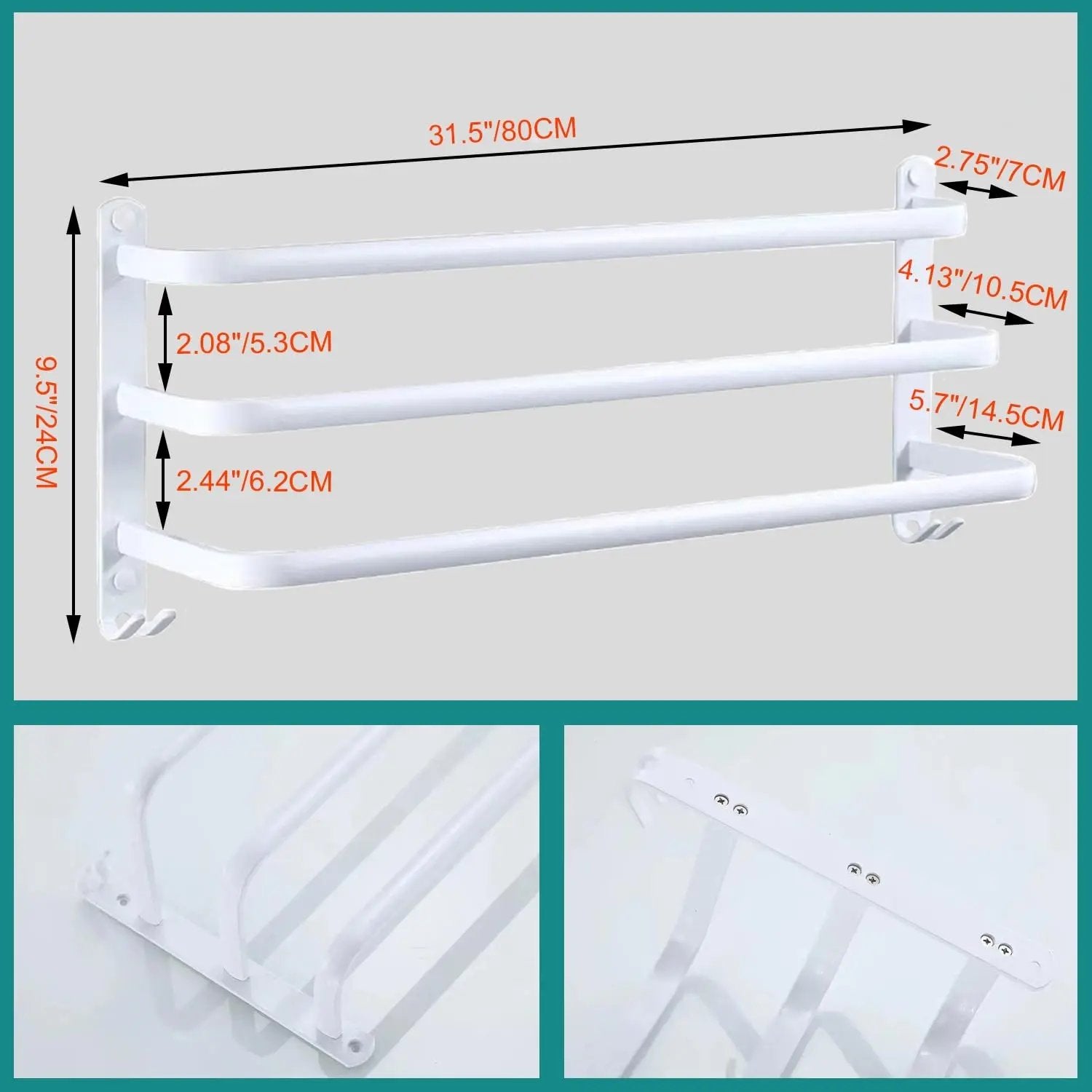 31.5"/80CM

2.75"/7CM

4.13"/10.5CM

5.7"/14.5CM

9.5"/24CM

2.08"/5.3CM

2.44"/6.2CM